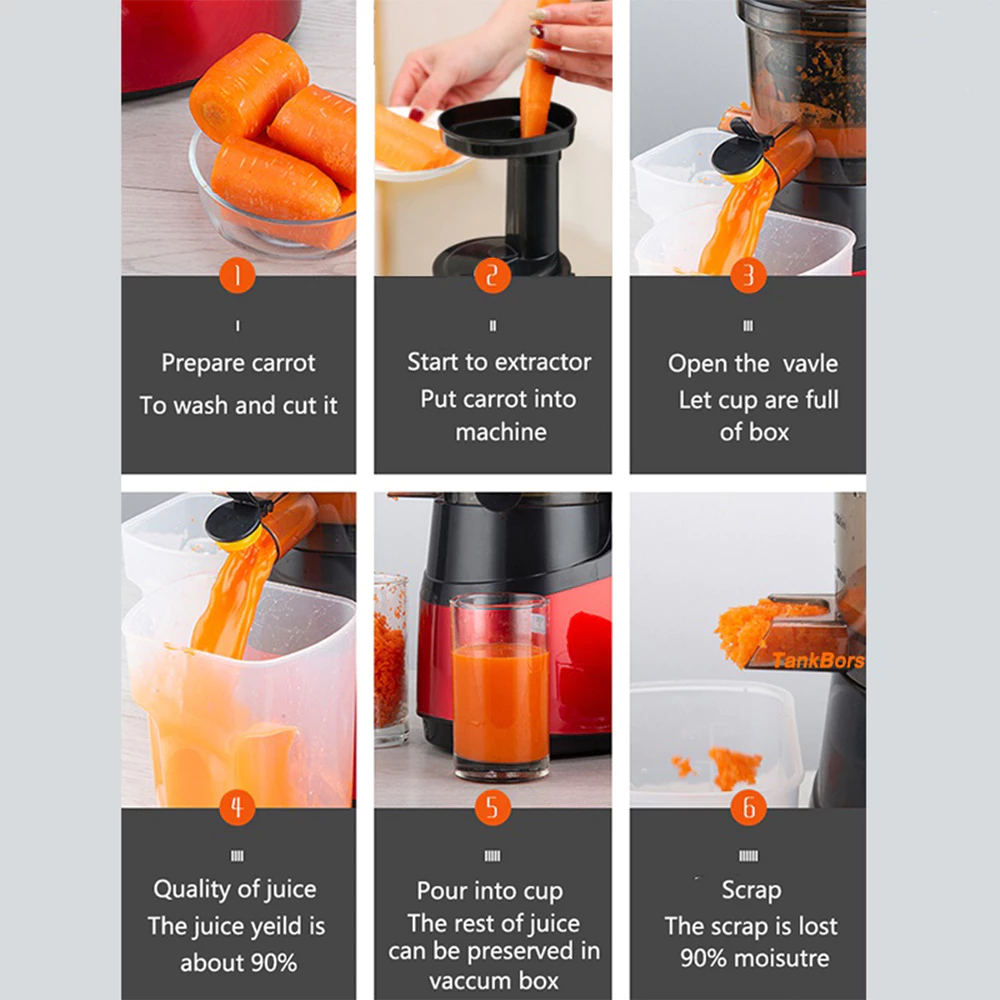 1

I

Prepare carrot

To wash and cut it

2

II

Start to extractor

Put carrot into machine

3

III

Open the vavle

Let cup are full of box

4

IIII

Quality of juice

The juice yeild is about 90%

5

IIIII

Pour into cup

The rest of juice can be preserved in vaccum box

TankBors

6

IIIIII

Scrap

The scrap is lost 90% moisutre